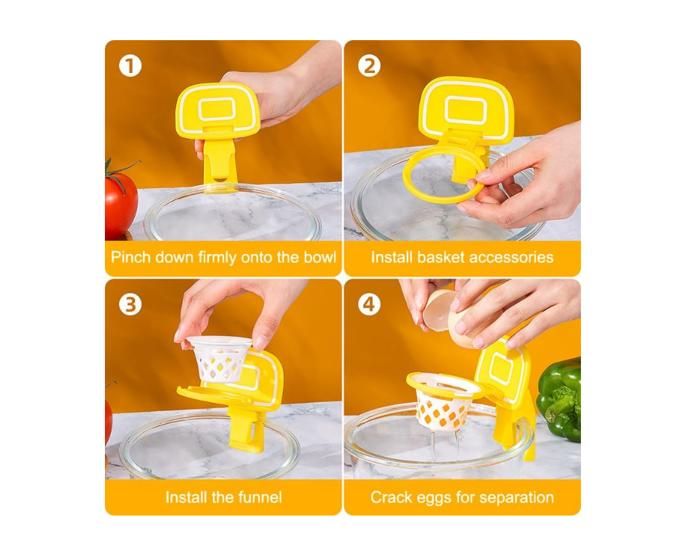 1
Pinch down firmly onto the bowl

2
Install basket accessories

3
Install the funnel

4
Crack eggs for separation