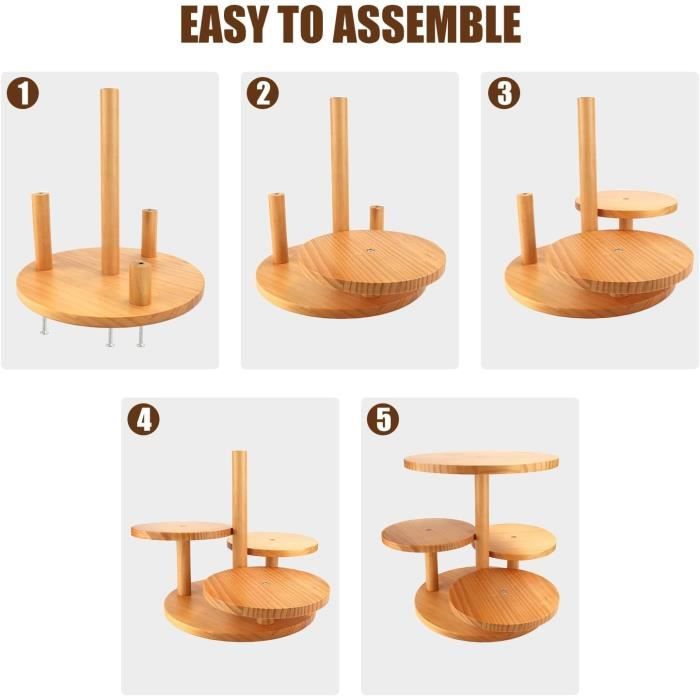 EASY TO ASSEMBLE

1

2

3

4

5