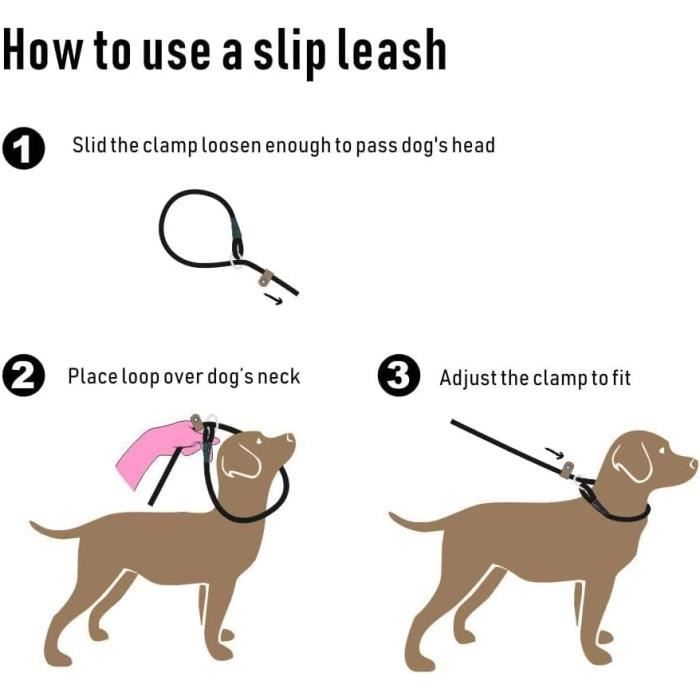 How to use a slip leash

1 Slid the clamp loosen enough to pass dog's head

2 Place loop over dog's neck

3 Adjust the clamp to fit