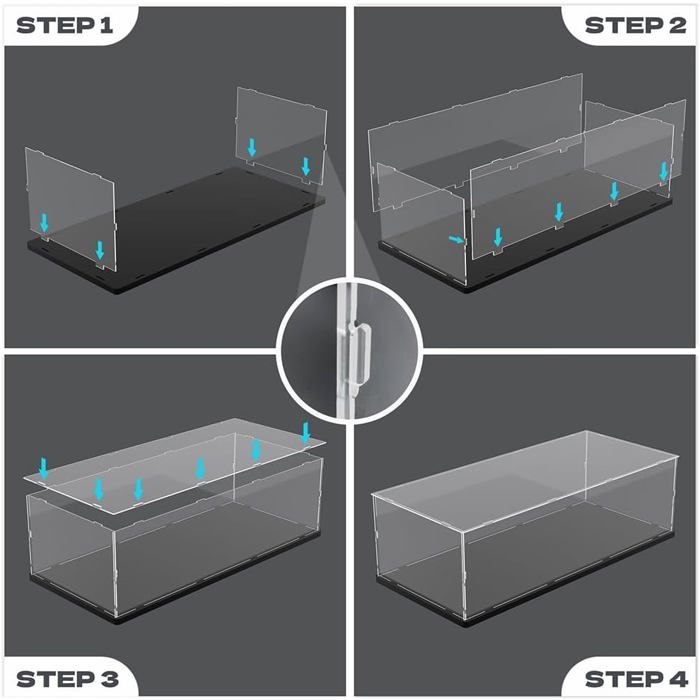 STEP 1

STEP 2

STEP 3

STEP 4