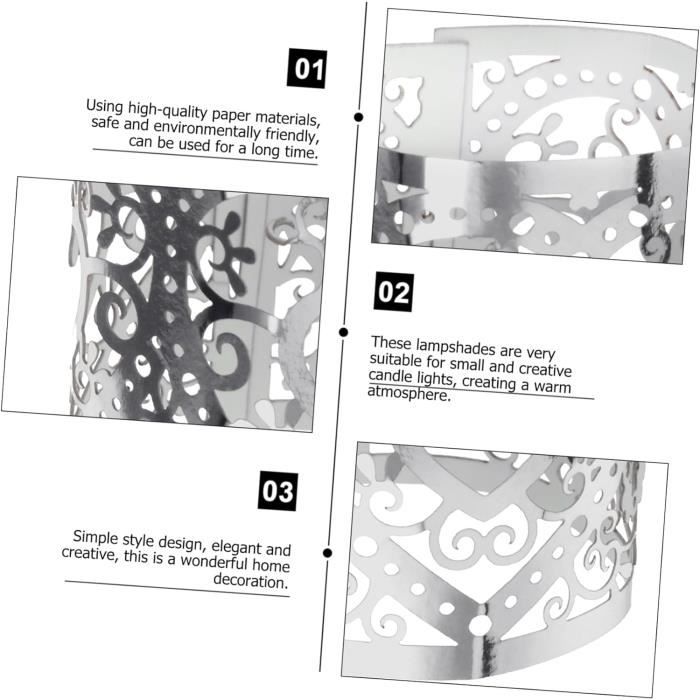 01

Using high-quality paper materials, safe and environmentally friendly, can be used for a long time.

02

These lampshades are very suitable for small and creative candle lights, creating a warm atmosphere.

03

Simple style design, elegant and creative, this is a wonderful home decoration.