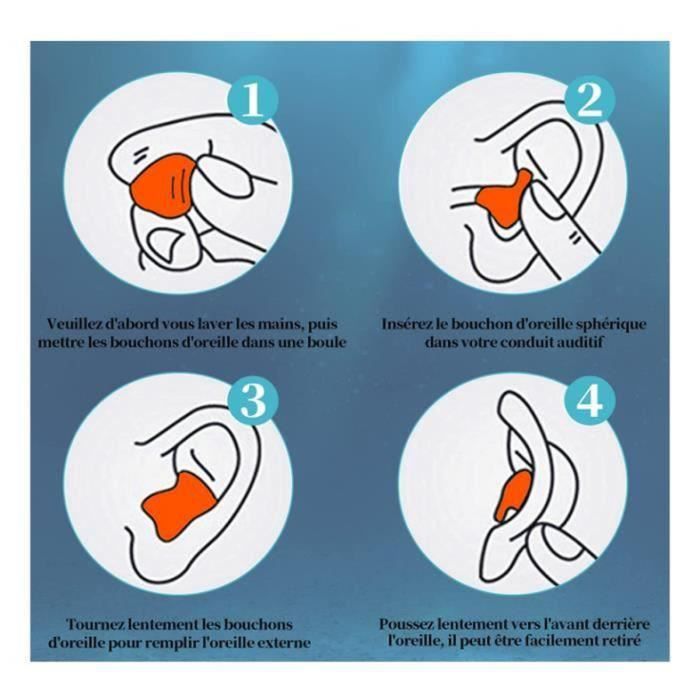 1

Veuillez d'abord vous laver les mains, puis mettre les bouchons d'oreille dans une boule

2

Insérez le bouchon d'oreille sphérique dans votre conduit auditif

3

Tournez lentement les bouchons d'oreille pour remplir l'oreille externe

4

Poussez lentement vers l'avant derrière l'oreille, il peut être facilement retiré