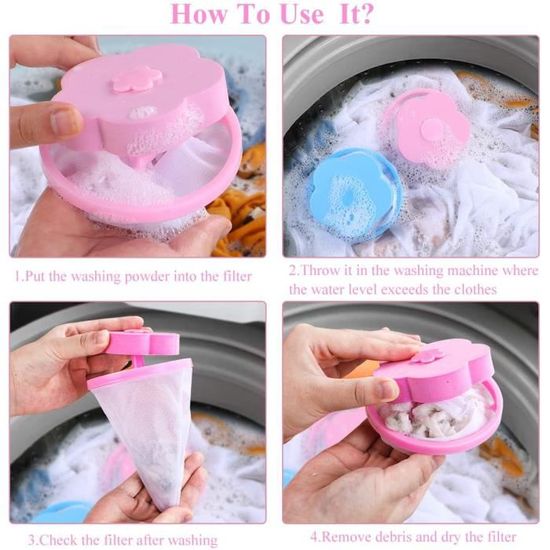 How To Use It?

1.Put the washing powder into the filter

2.Throw it in the washing machine where the water level exceeds the clothes

3.Check the filter after washing

4.Remove debris and dry the filter