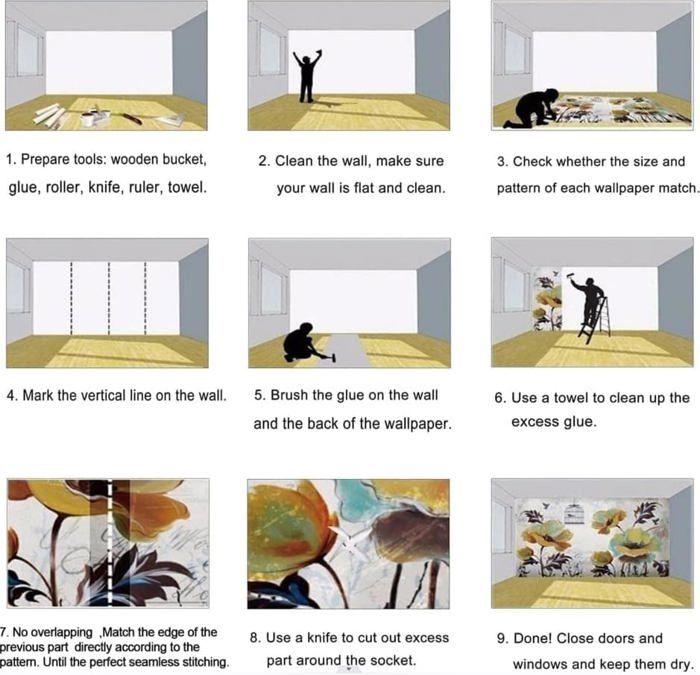 1. Prepare tools: wooden bucket, glue, roller, knife, ruler, towel.

2. Clean the wall, make sure your wall is flat and clean.

3. Check whether the size and pattern of each wallpaper match.

4. Mark the vertical line on the wall.

5. Brush the glue on the wall and the back of the wallpaper.

6. Use a towel to clean up the excess glue.

7. No overlapping ,Match the edge of the previous part directly according to the pattern. Until the perfect seamless stitching.

8. Use a knife to cut out excess part around the socket.

9. Done! Close doors and windows and keep them dry.