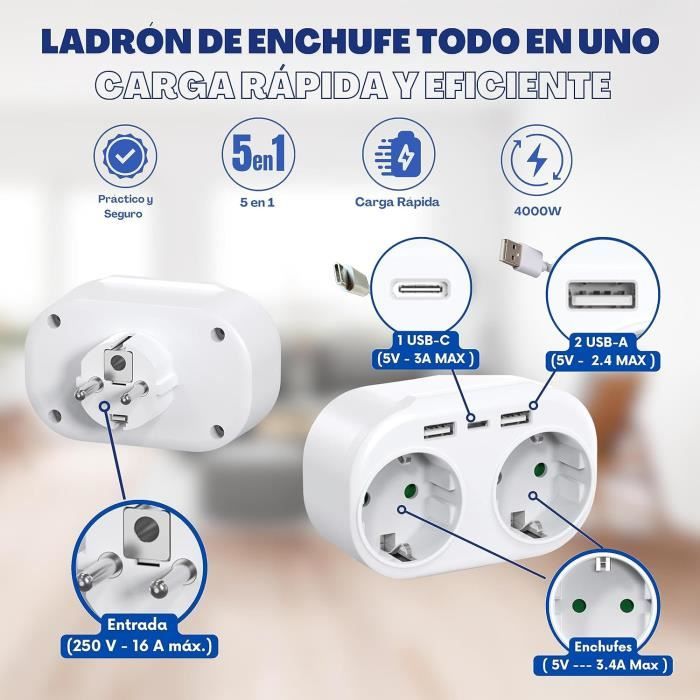 LADRÓN DE ENCHUFE TODO EN UNO
CARGA RÁPIDA Y EFICIENTE

Practico y Seguro

5en1
5 en 1

Carga Rápida

4000W

1 USB-C
(5V - 3A MAX )

2 USB-A
(5V - 2.4 MAX )

Entrada
(250 V - 16 A máx.)

Enchufes
( 5V --- 3.4A Max )