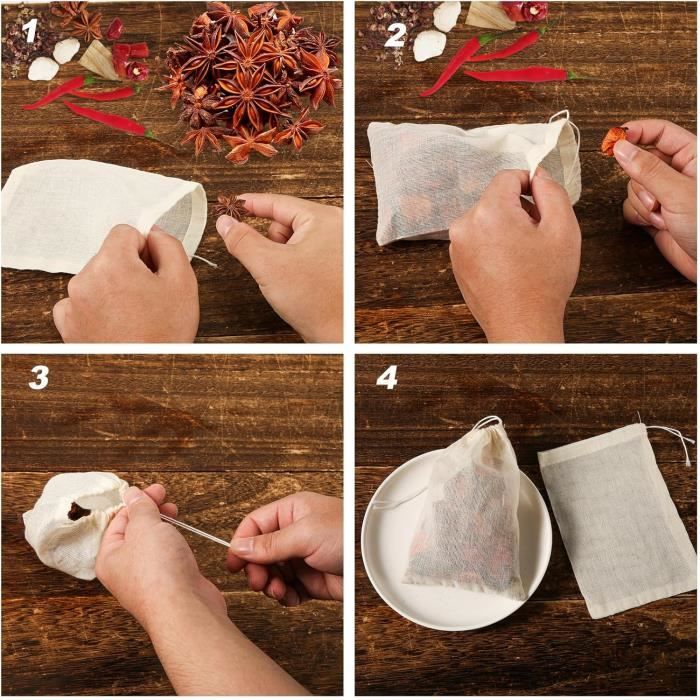 1

2

3

4