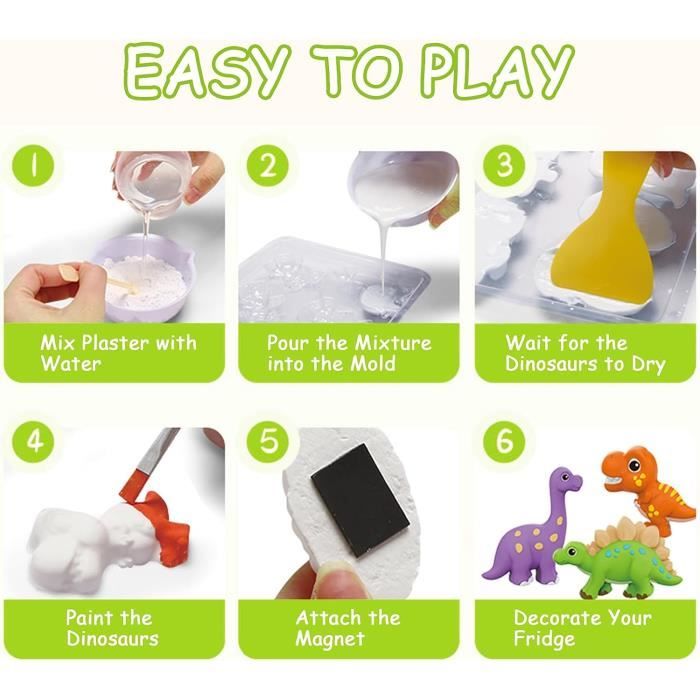 EASY TO PLAY

1
Mix Plaster with Water

2
Pour the Mixture into the Mold

3
Wait for the Dinosaurs to Dry

4
Paint the Dinosaurs

5
Attach the Magnet

6
Decorate Your Fridge