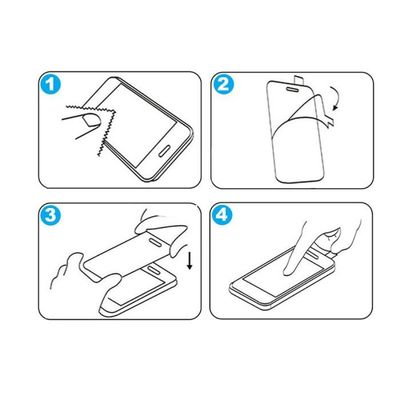 1

2

3

4