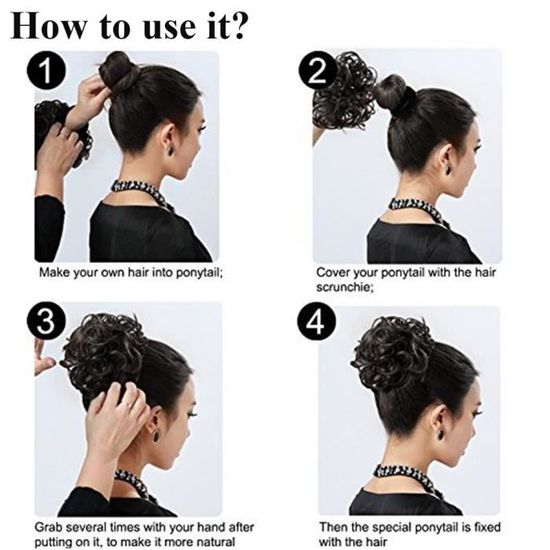 How to use it?

1

Make your own hair into ponytail;

2

Cover your ponytail with the hair scrunchie;

3

Grab several times with your hand after putting on it, to make it more natural

4

Then the special ponytail is fixed with the hair