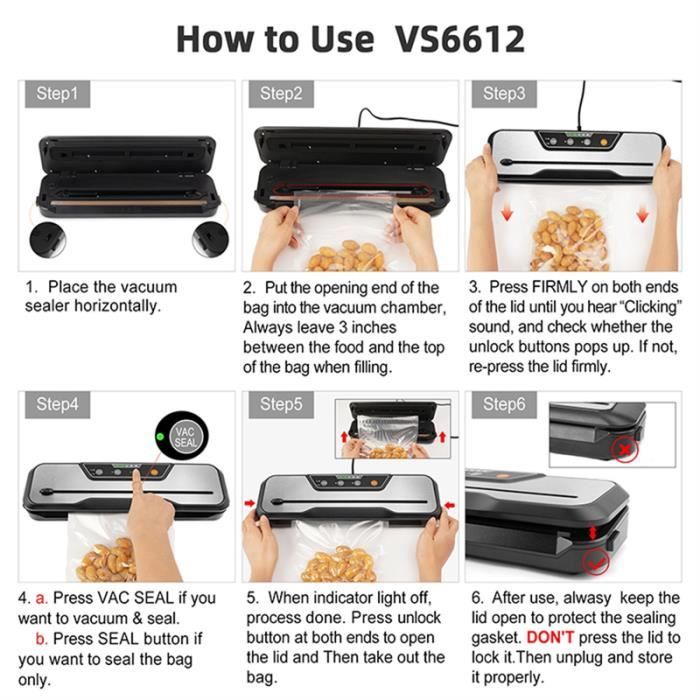 How to Use VS6612

Step1

1. Place the vacuum sealer horizontally.

Step2

2. Put the opening end of the bag into the vacuum chamber, Always leave 3 inches between the food and the top of the bag when filling.

Step3

3. Press FIRMLY on both ends of the lid until you hear "Clicking" sound, and check whether the unlock buttons pops up. If not, re-press the lid firmly.

Step4

VAC SEAL

4. a. Press VAC SEAL if you want to vacuum & seal.
b. Press SEAL button if you want to seal the bag only.

Step5

5. When indicator light off, process done. Press unlock button at both ends to open the lid and Then take out the bag.

Step6

6. After use, alwasy keep the lid open to protect the sealing gasket. DON'T press the lid to lock it.Then unplug and store it properly.