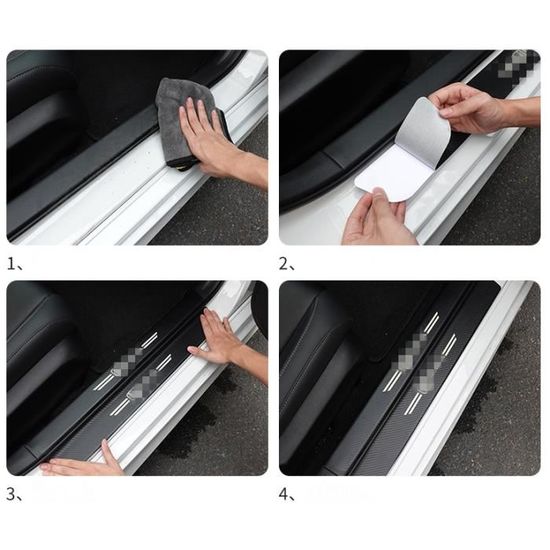 1、

2、

3、

4、