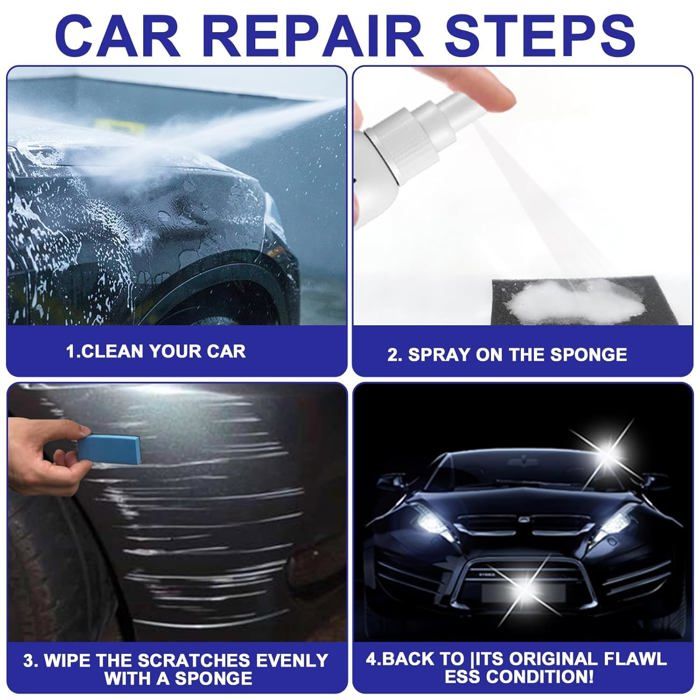 CAR REPAIR STEPS

1.CLEAN YOUR CAR

2. SPRAY ON THE SPONGE

3. WIPE THE SCRATCHES EVENLY WITH A SPONGE

4.BACK TO |ITS ORIGINAL FLAWL ESS CONDITION!