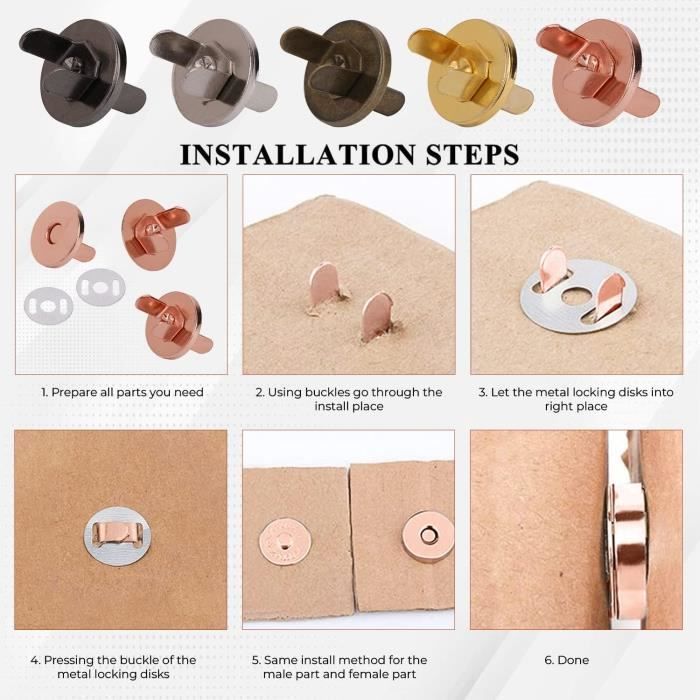 INSTALLATION STEPS

1. Prepare all parts you need

2. Using buckles go through the install place

3. Let the metal locking disks into right place

4. Pressing the buckle of the metal locking disks

5. Same install method for the male part and female part

6. Done