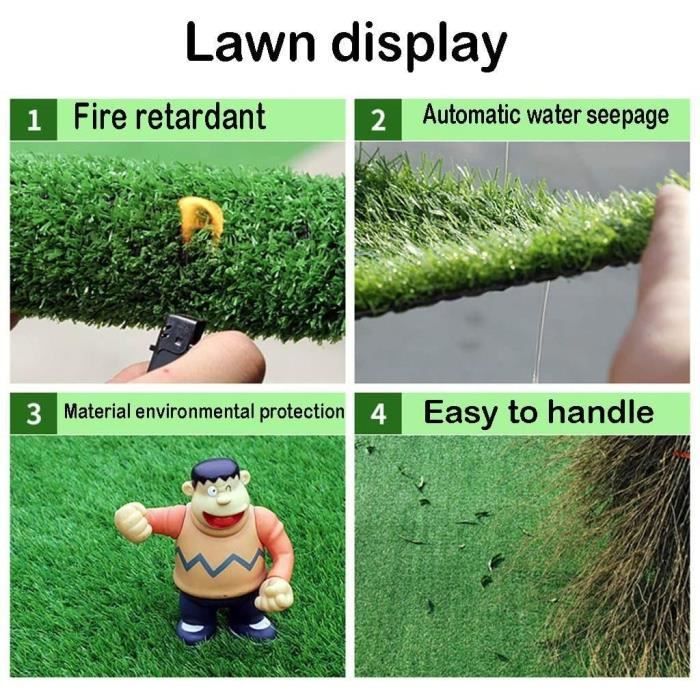 Lawn display

1 Fire retardant

2 Automatic water seepage

3 Material environmental protection

4 Easy to handle