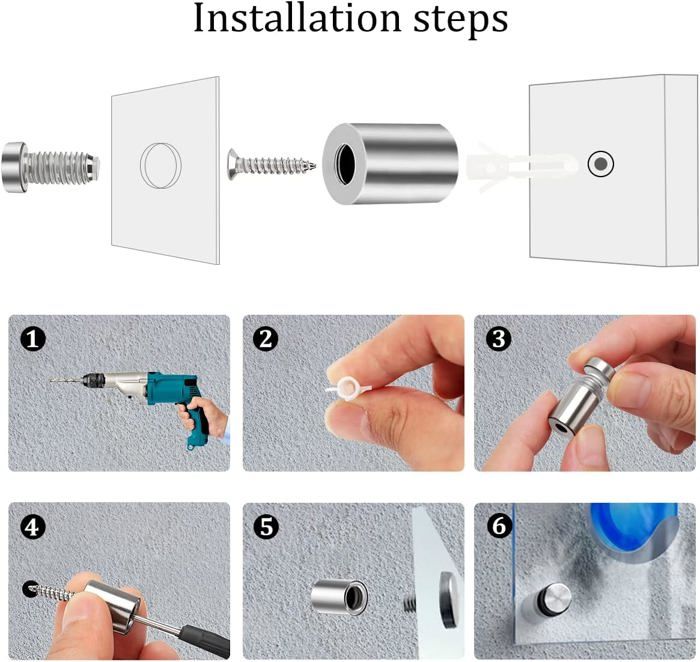 Installation steps

1

2

3

4

5

6