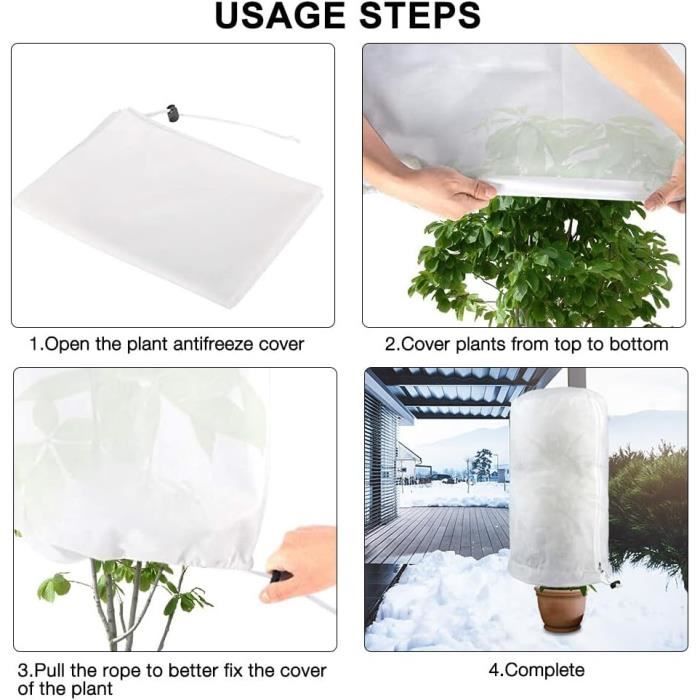 USAGE STEPS

1.Open the plant antifreeze cover

2.Cover plants from top to bottom

3.Pull the rope to better fix the cover of the plant

4.Complete