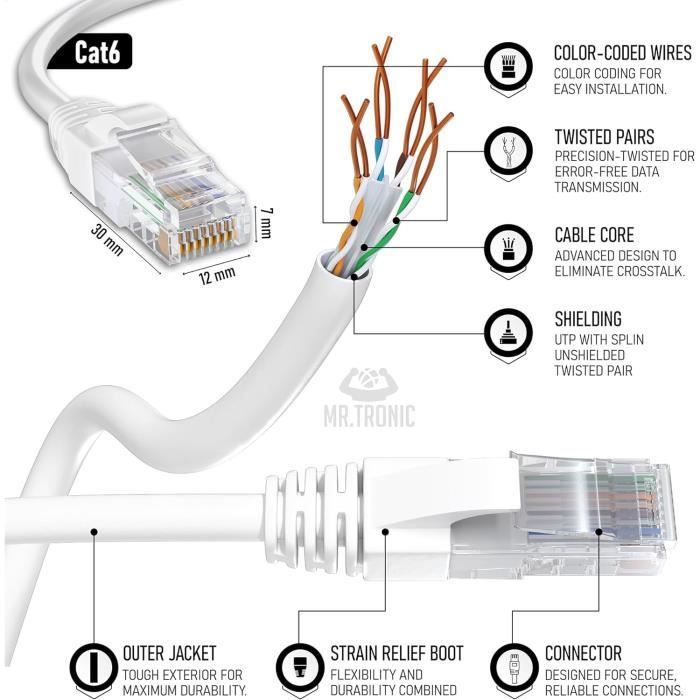 Cat6

30 mm

12 mm

7 mm

COLOR-CODED WIRES
COLOR CODING FOR EASY INSTALLATION.

TWISTED PAIRS
PRECISION-TWISTED FOR ERROR-FREE DATA TRANSMISSION.

CABLE CORE
ADVANCED DESIGN TO ELIMINATE CROSSTALK.

SHIELDING
UTP WITH SPLIN UNSHIELDED TWISTED PAIR

MR.TRONIC

OUTER JACKET
TOUGH EXTERIOR FOR MAXIMUM DURABILITY.

STRAIN RELIEF BOOT
FLEXIBILITY AND DURABILITY COMBINED

CONNECTOR
DESIGNED FOR SECURE, RELIABLE CONNECTIONS.