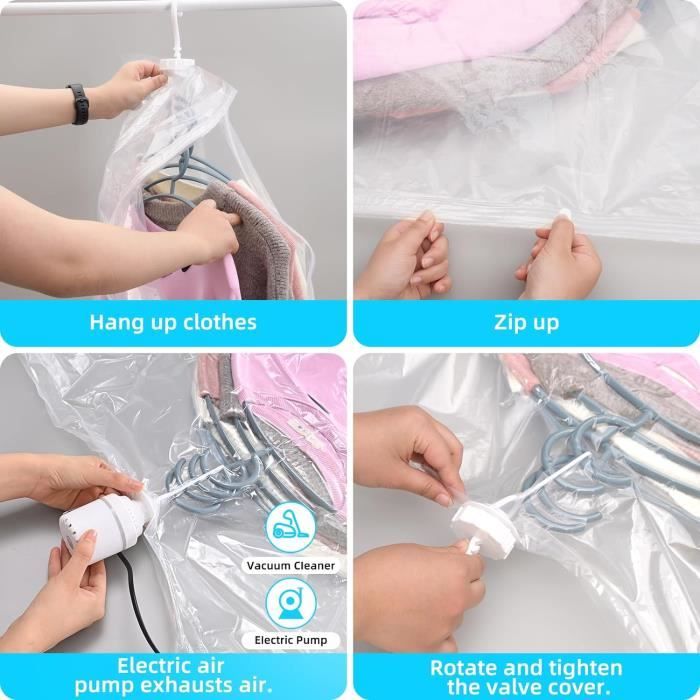 Hang up clothes

Zip up

Vacuum Cleaner

Electric Pump

Electric air pump exhausts air.

Rotate and tighten the valve cover.