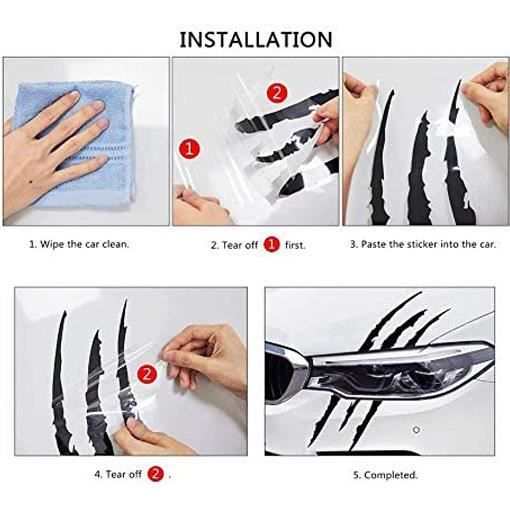 INSTALLATION

2

1

1. Wipe the car clean.

2. Tear off 1 first.

3. Paste the sticker into the car.

2

4. Tear off 2 .

5. Completed.