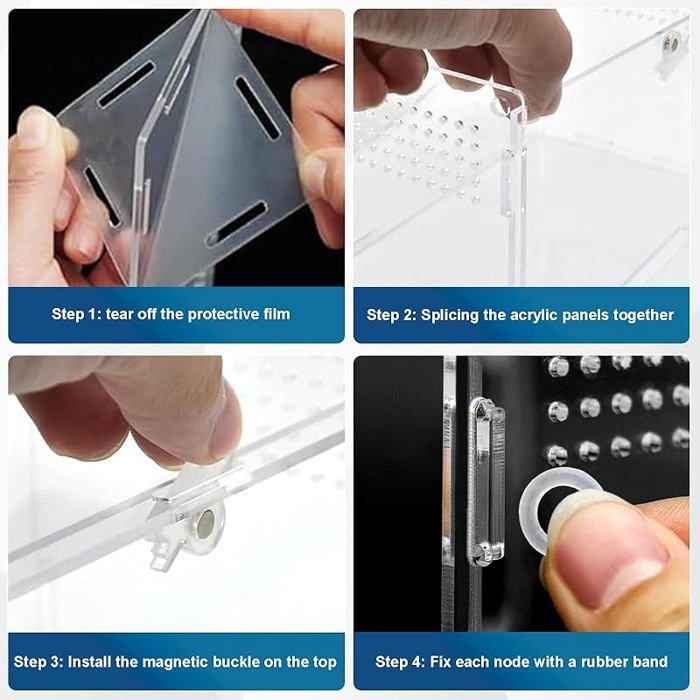 Step 1: tear off the protective film

Step 2: Splicing the acrylic panels together

Step 3: Install the magnetic buckle on the top

Step 4: Fix each node with a rubber band