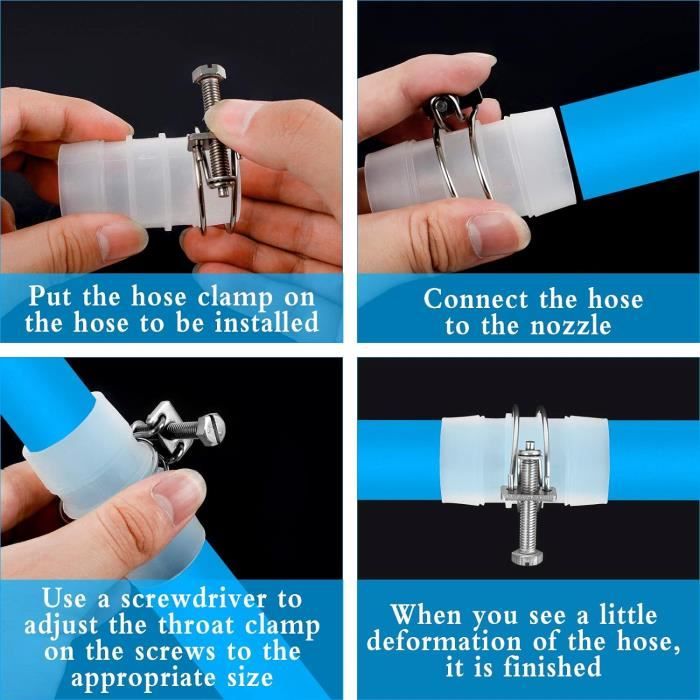 Put the hose clamp on the hose to be installed

Connect the hose to the nozzle

Use a screwdriver to adjust the throat clamp on the screws to the appropriate size

When you see a little deformation of the hose, it is finished