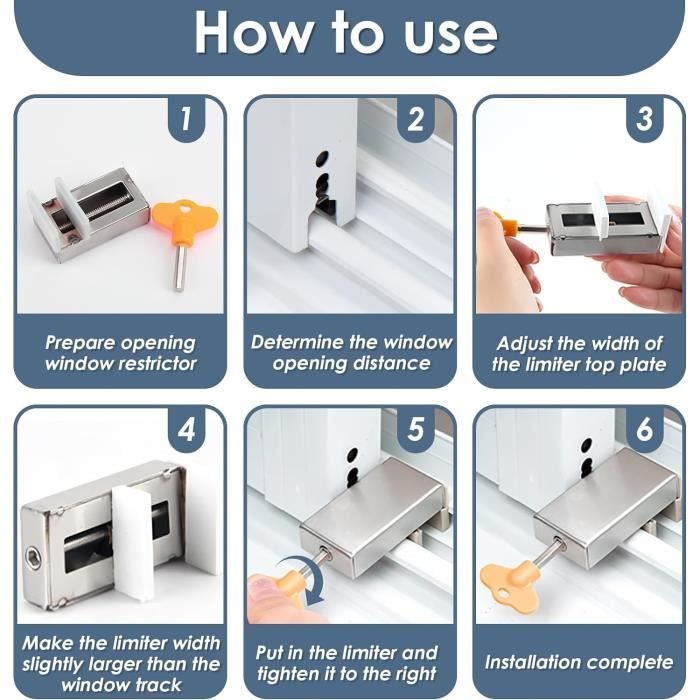 How to use

1
Prepare opening window restrictor

2
Determine the window opening distance

3
Adjust the width of the limiter top plate

4
Make the limiter width slightly larger than the window track

5
Put in the limiter and tighten it to the right

6
Installation complete