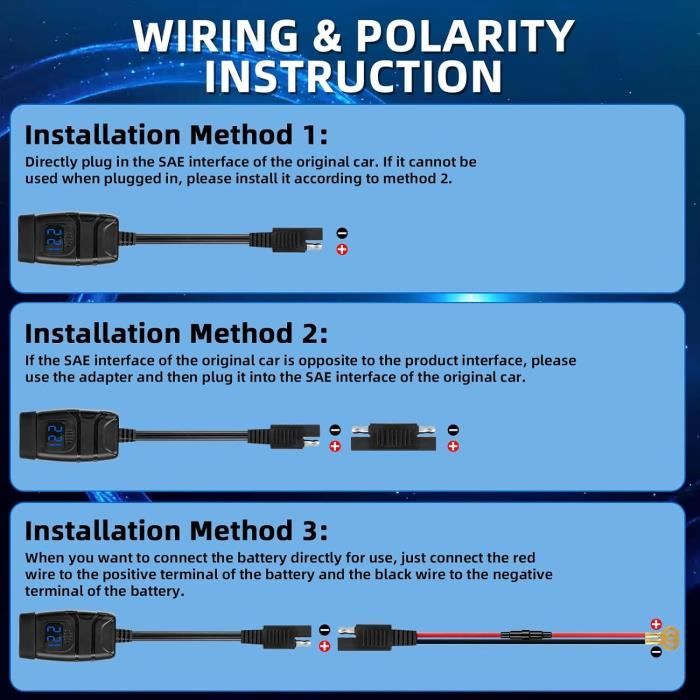 WIRING & POLARITY INSTRUCTION

Installation Method 1:
Directly plug in the SAE interface of the original car. If it cannot be used when plugged in, please install it according to method 2.

12.2

Installation Method 2:
If the SAE interface of the original car is opposite to the product interface, please use the adapter and then plug it into the SAE interface of the original car.

12.2

Installation Method 3:
When you want to connect the battery directly for use, just connect the red wire to the positive terminal of the battery and the black wire to the negative terminal of the battery.

12.2