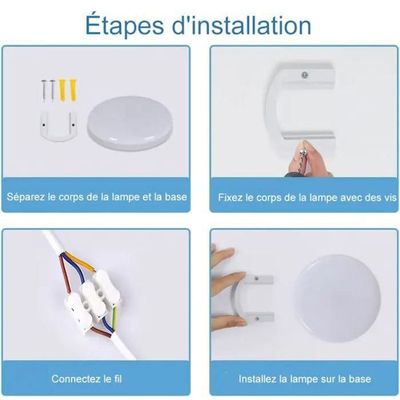 Étapes d'installation

Séparez le corps de la lampe et la base

Fixez le corps de la lampe avec des vis

Connectez le fil

Installez la lampe sur la base