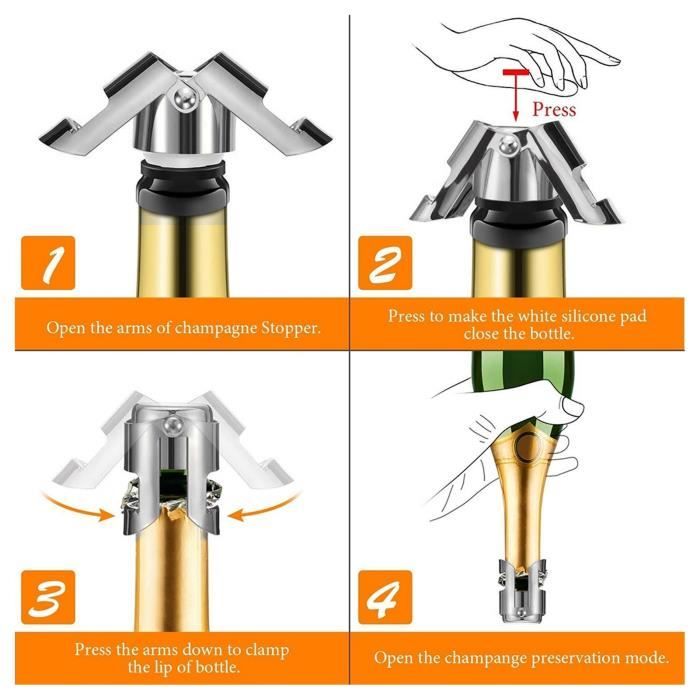 1

Open the arms of champagne Stopper.

Press

2

Press to make the white silicone pad close the bottle.

3

Press the arms down to clamp the lip of bottle.

4

Open the champange preservation mode.