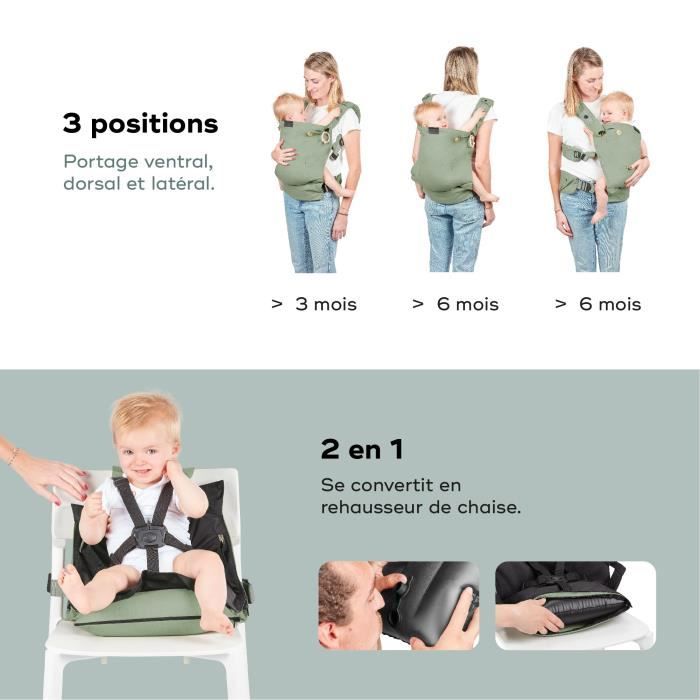 3 positions

Portage ventral, dorsal et latéral.

> 3 mois

> 6 mois

> 6 mois

2 en 1

Se convertit en rehausseur de chaise.