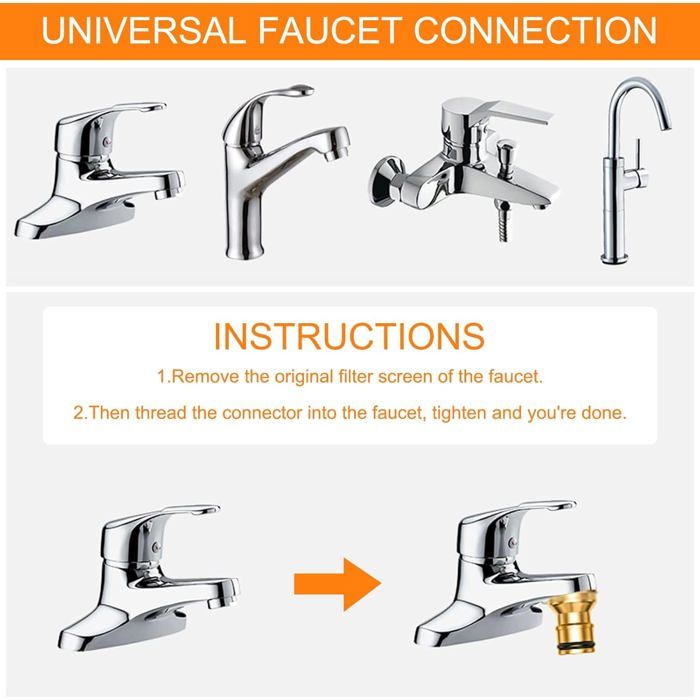 UNIVERSAL FAUCET CONNECTION

INSTRUCTIONS

1.Remove the original filter screen of the faucet.

2.Then thread the connector into the faucet, tighten and you're done.