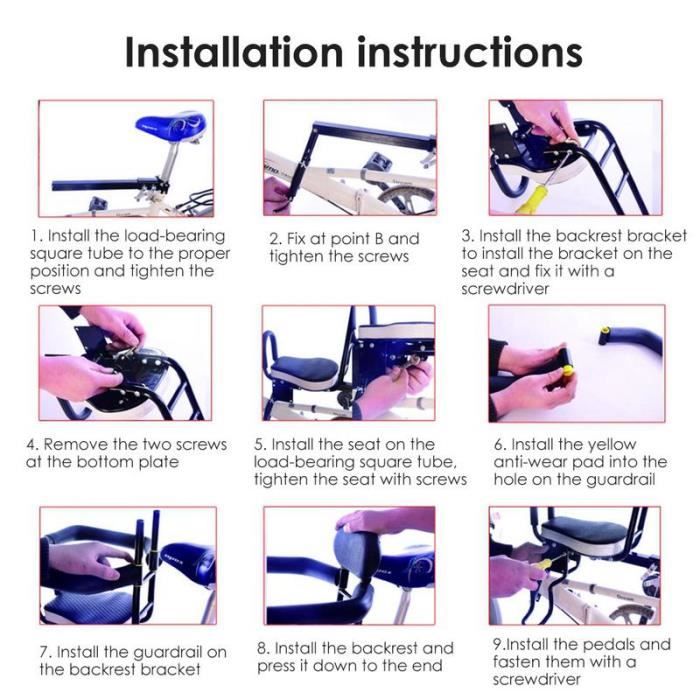 Installation instructions

1. Install the load-bearing square tube to the proper position and tighten the screws

2. Fix at point B and tighten the screws

3. Install the backrest bracket to install the bracket on the seat and fix it with a screwdriver

4. Remove the two screws at the bottom plate

5. Install the seat on the load-bearing square tube, tighten the seat with screws

6. Install the yellow anti-wear pad into the hole on the guardrail

7. Install the guardrail on the backrest bracket

8. Install the backrest and press it down to the end

9.Install the pedals and fasten them with a screwdriver