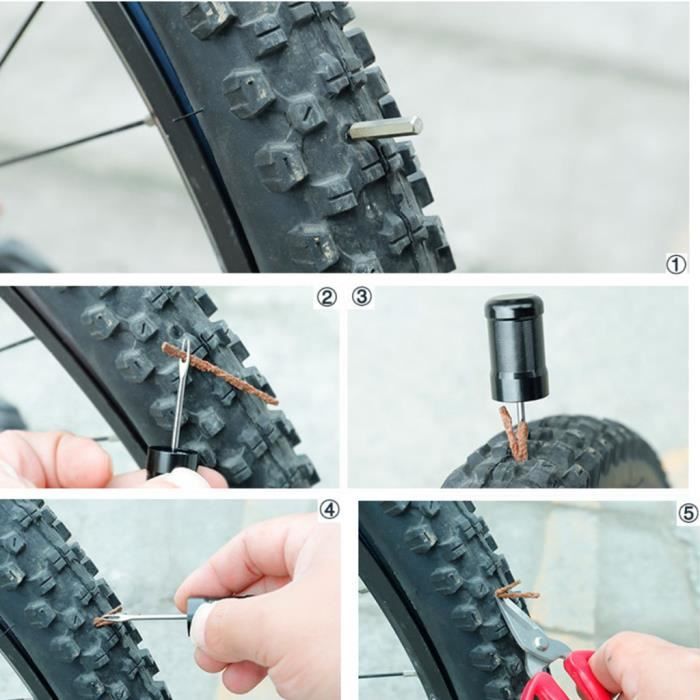 ①

②

③

④

⑤