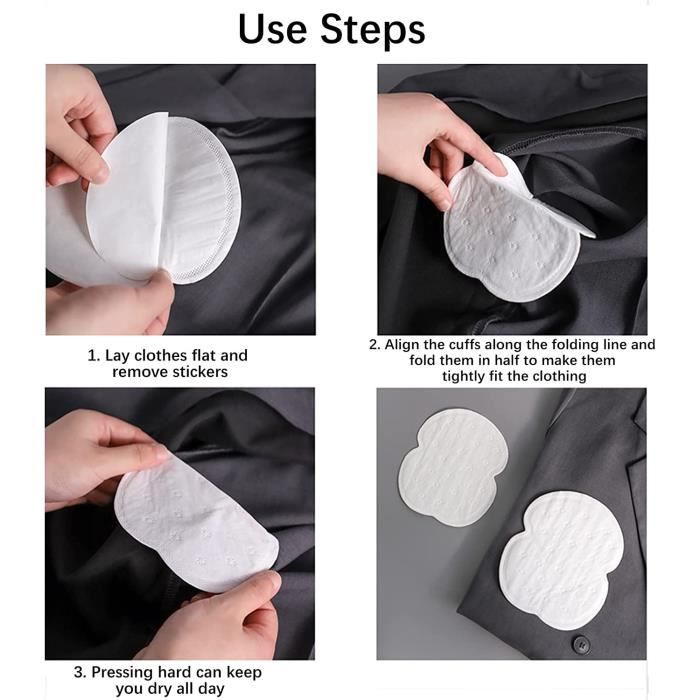 Use Steps

1. Lay clothes flat and remove stickers

2. Align the cuffs along the folding line and fold them in half to make them tightly fit the clothing

3. Pressing hard can keep you dry all day