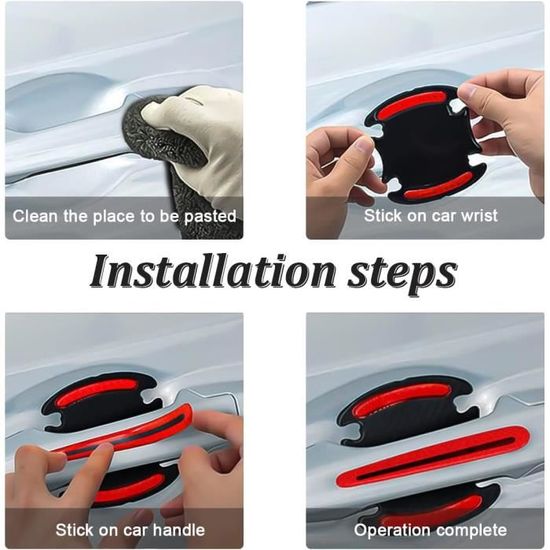 Clean the place to be pasted

Stick on car wrist

Installation steps

Stick on car handle

Operation complete