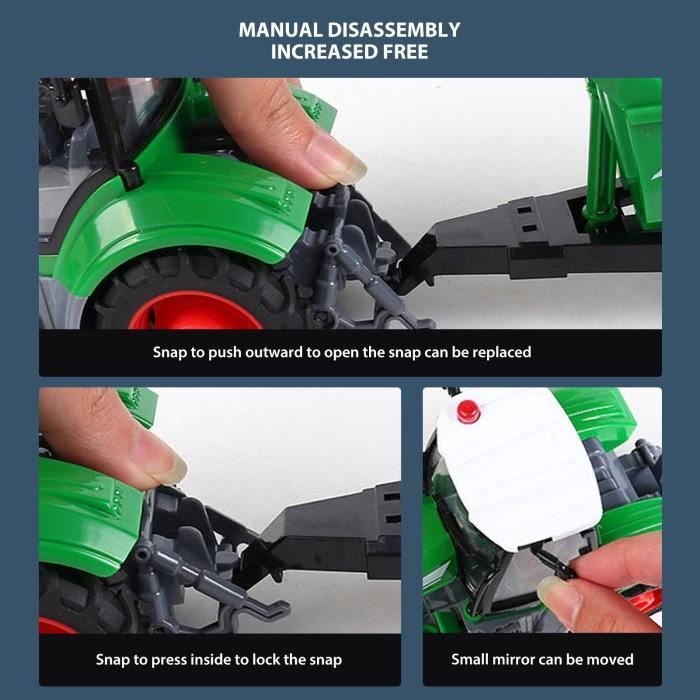 MANUAL DISASSEMBLY
INCREASED FREE

Snap to push outward to open the snap can be replaced

Snap to press inside to lock the snap

Small mirror can be moved