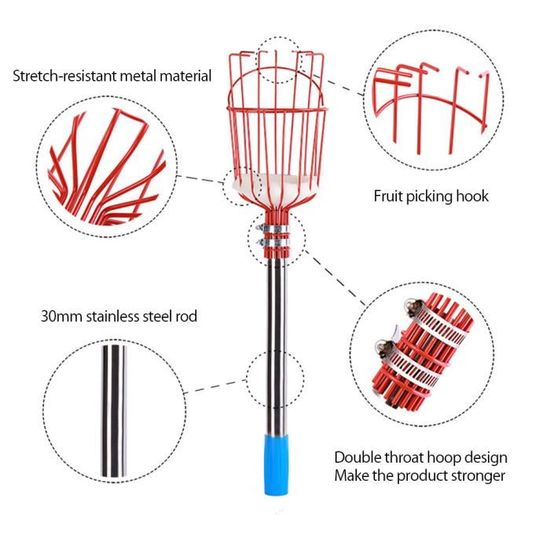 Stretch-resistant metal material

Fruit picking hook

30mm stainless steel rod

Double throat hoop design
Make the product stronger