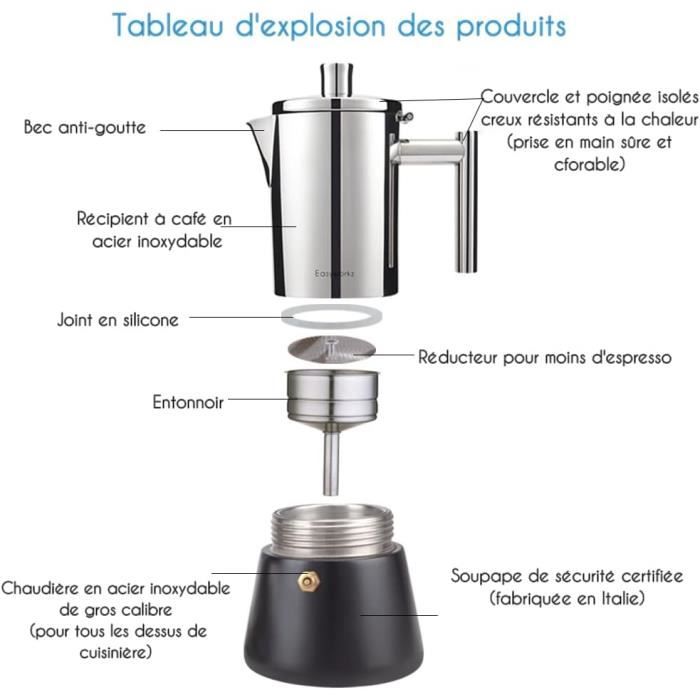 Tableau d'explosion des produits

Bec anti-goutte

Couvercle et poignée isolés creux résistants à la chaleur (prise en main sûre et cforable)

Récipient à café en acier inoxydable

Easyworkz

Joint en silicone

Réducteur pour moins d'espresso

Entonnoir

Chaudière en acier inoxydable de gros calibre (pour tous les dessus de cuisinière)

Soupape de sécurité certifiée (fabriquée en Italie)