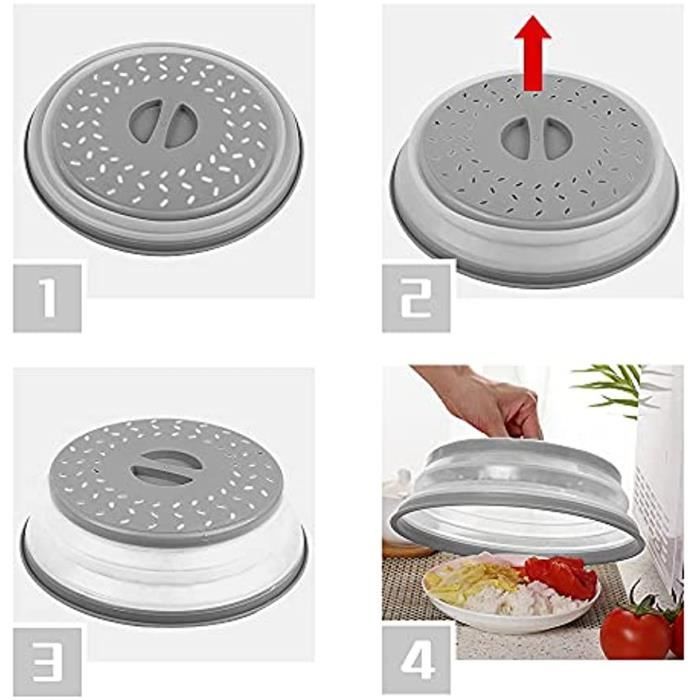 1

2

3

4