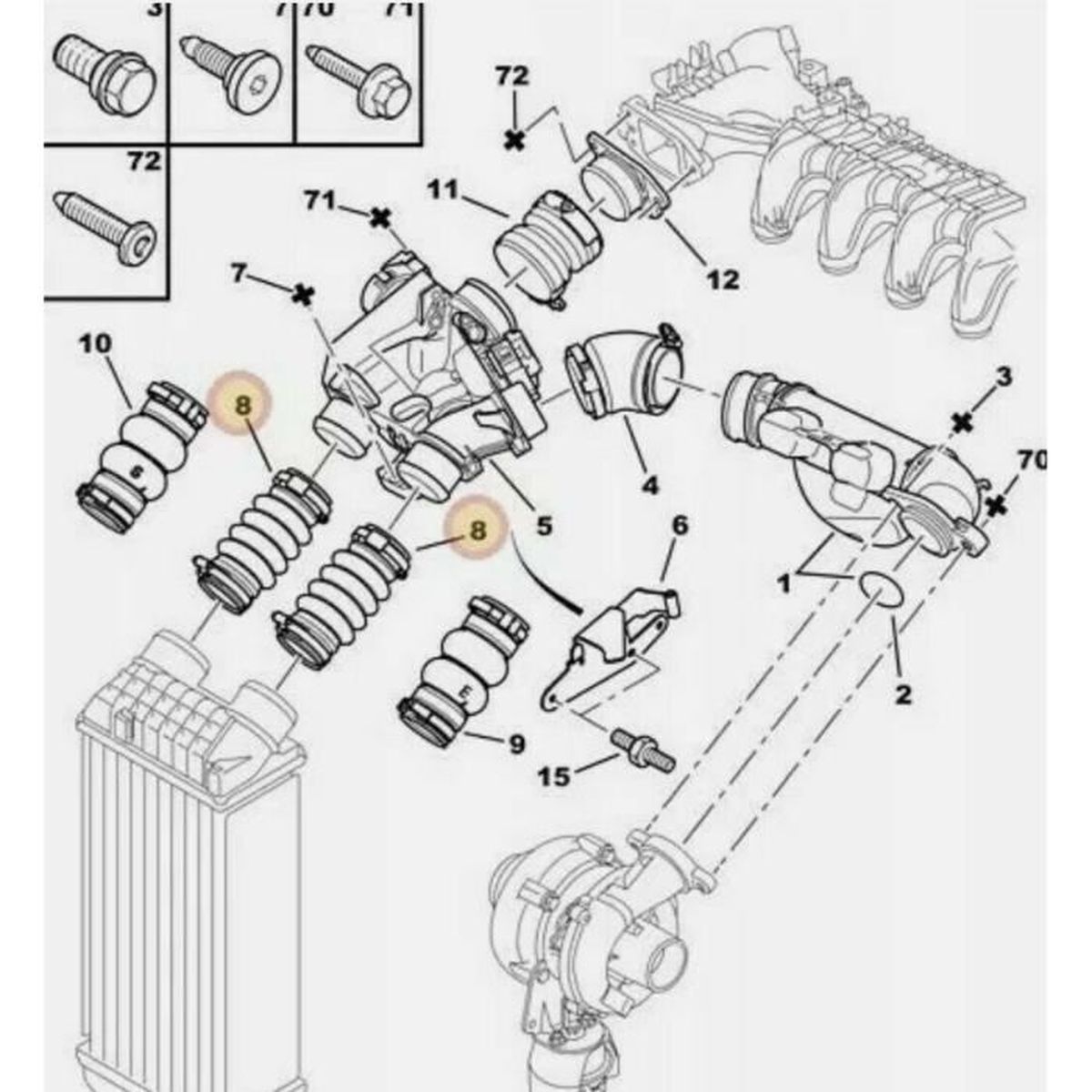 3
7
70
71
72
72
71
11
12
7
10
8
4
3
70
5
8
6
1
2
9
15