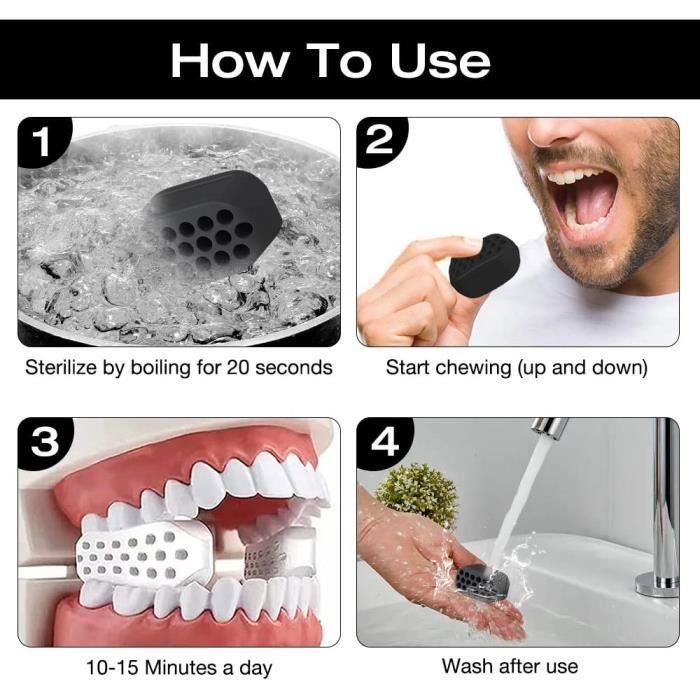 How To Use

1

Sterilize by boiling for 20 seconds

2

Start chewing (up and down)

3

10-15 Minutes a day

4

Wash after use