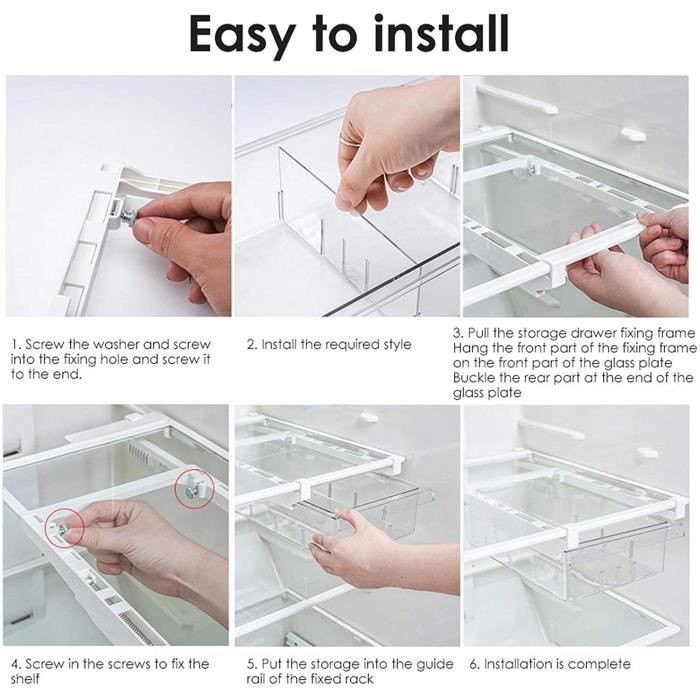 Easy to install

1. Screw the washer and screw into the fixing hole and screw it to the end.

2. Install the required style

3. Pull the storage drawer fixing frame
Hang the front part of the fixing frame on the front part of the glass plate
Buckle the rear part at the end of the glass plate

4. Screw in the screws to fix the shelf

5. Put the storage into the guide rail of the fixed rack

6. Installation is complete