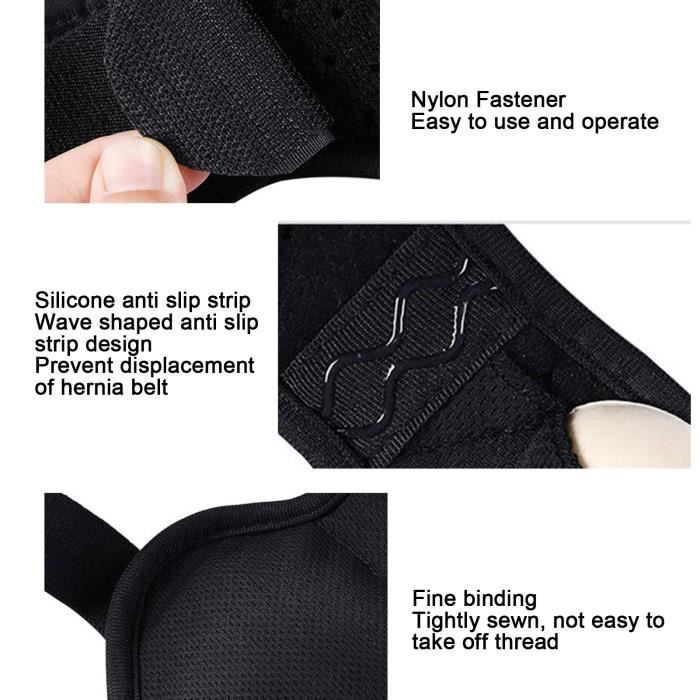 Nylon Fastener
Easy to use and operate

Silicone anti slip strip
Wave shaped anti slip strip design
Prevent displacement of hernia belt

Fine binding
Tightly sewn, not easy to take off thread