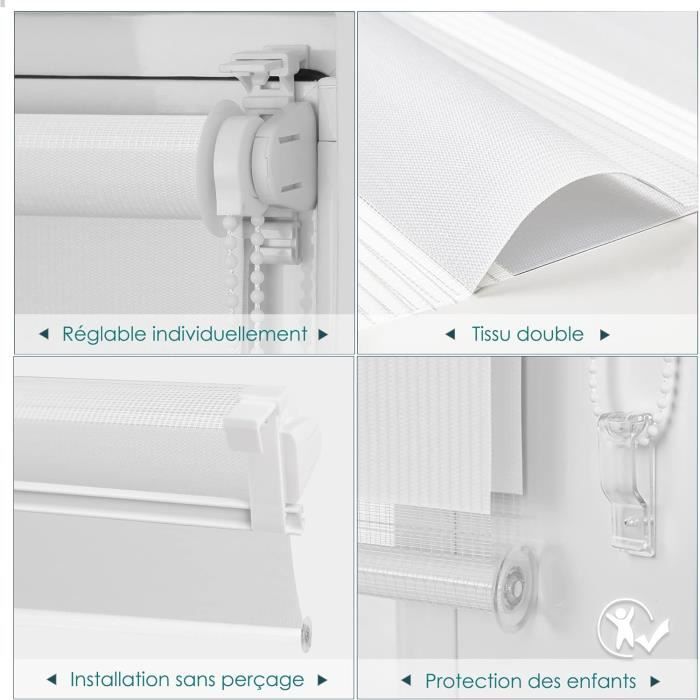 ◄ Réglable individuellement ►

◄ Tissu double ►

◄ Installation sans perçage ►

◄ Protection des enfants ►