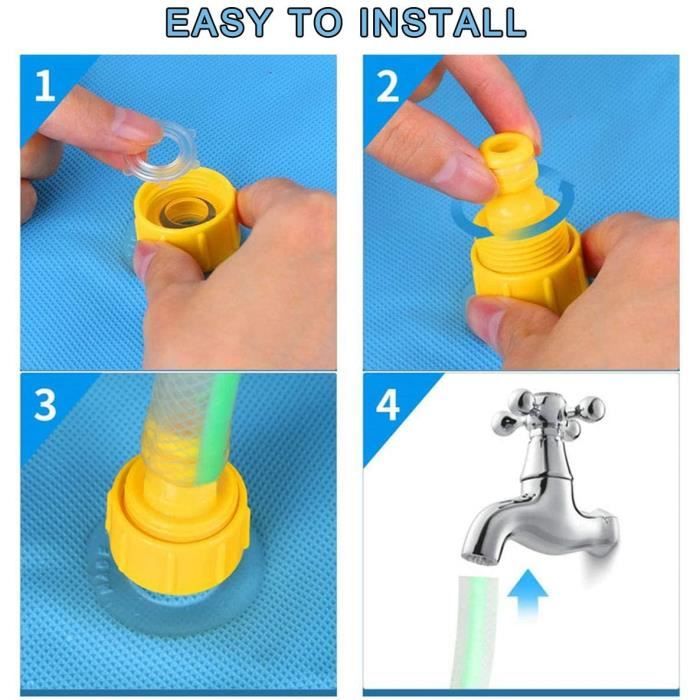 EASY TO INSTALL

1

2

3

4