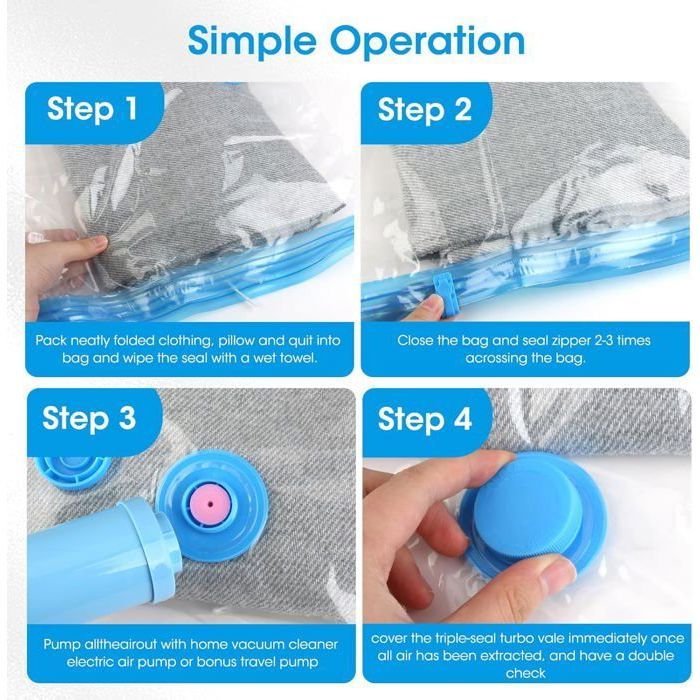 Simple Operation

Step 1

Pack neatly folded clothing, pillow and quit into bag and wipe the seal with a wet towel.

Step 2

Close the bag and seal zipper 2-3 times acrossing the bag.

Step 3

Pump alltheairout with home vacuum cleaner electric air pump or bonus travel pump

Step 4

cover the triple-seal turbo vale immediately once all air has been extracted, and have a double check