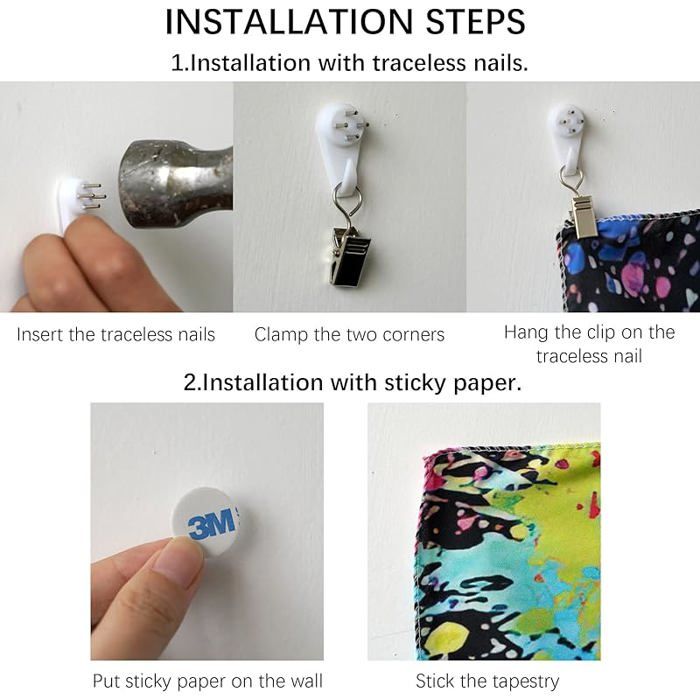 INSTALLATION STEPS

1.Installation with traceless nails.

Insert the traceless nails

Clamp the two corners

Hang the clip on the traceless nail

2.Installation with sticky paper.

3M

Put sticky paper on the wall

Stick the tapestry