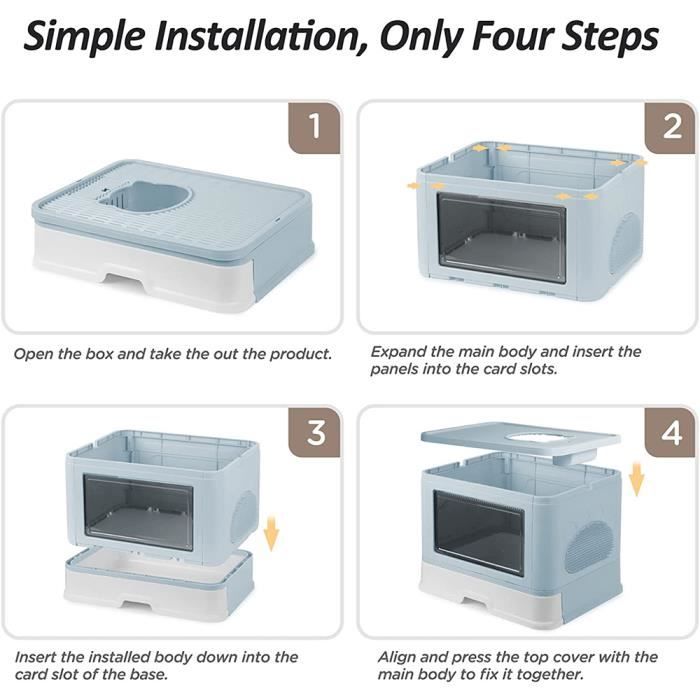 Simple Installation, Only Four Steps

1

Open the box and take the out the product.

2

Expand the main body and insert the panels into the card slots.

3

Insert the installed body down into the card slot of the base.

4

Align and press the top cover with the main body to fix it together.