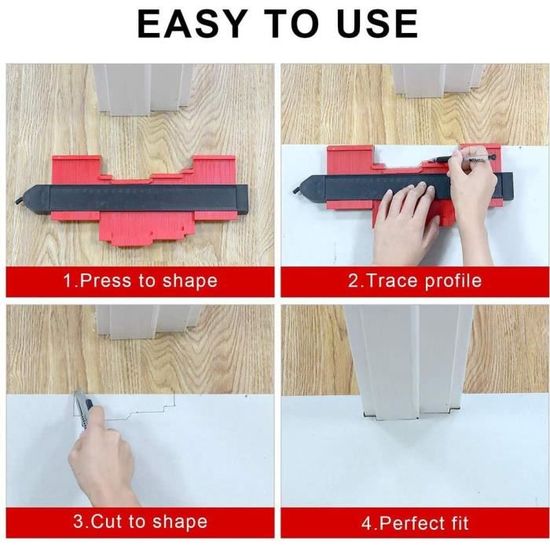 EASY TO USE

1.Press to shape

2.Trace profile

3.Cut to shape

4.Perfect fit