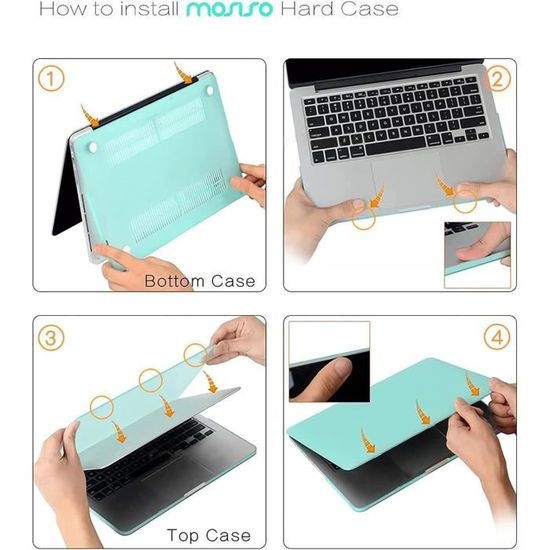 How to install mosiso Hard Case

1

Bottom Case

2

3

Top Case

4